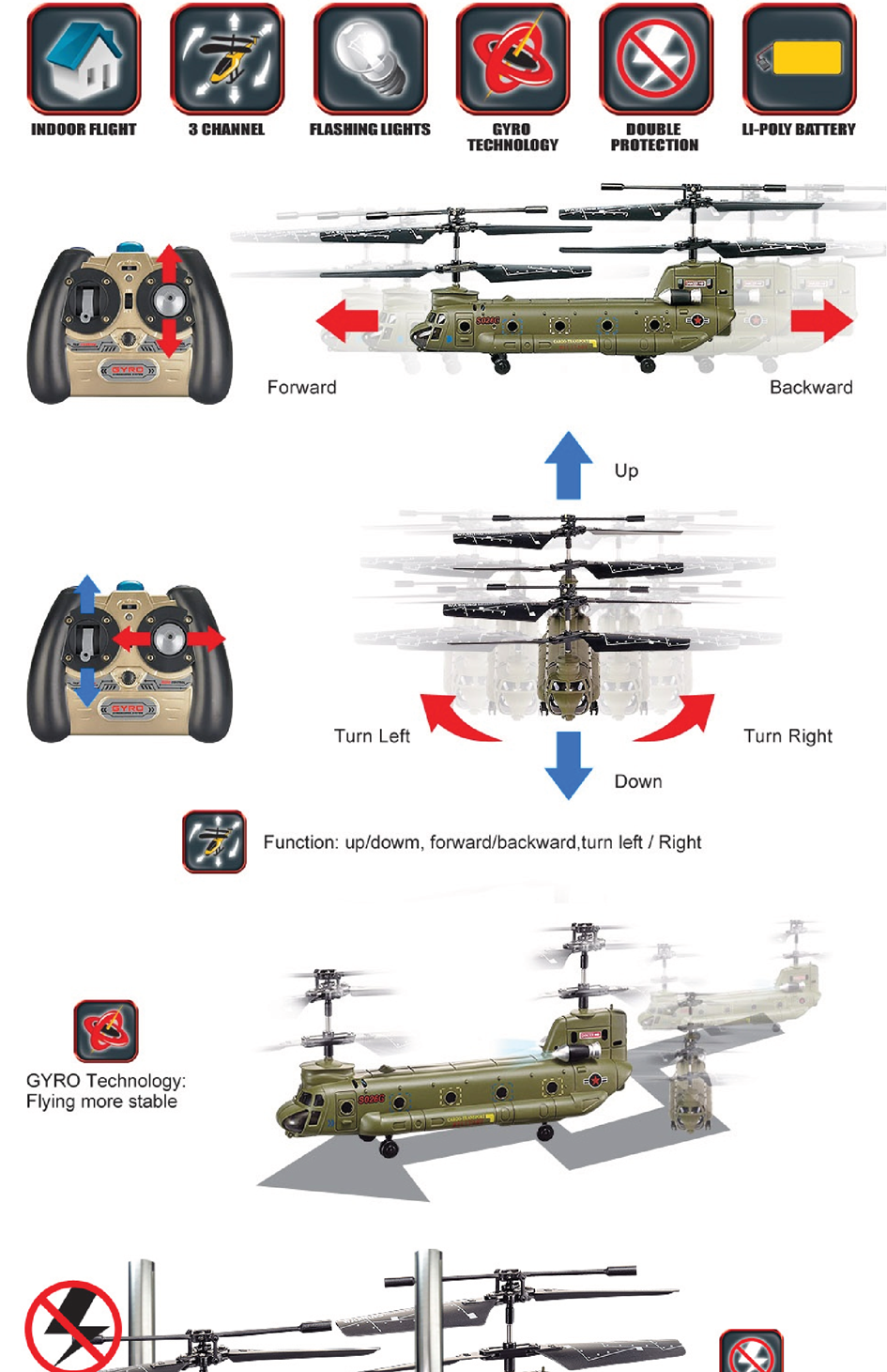 INDOOR FLIGHT

3 CHANNEL

FLASHING LIGHTS

GYRO TECHNOLOGY

DOUBLE PROTECTION

LI-POLY BATTERY

GYRO

S026G

Forward

Backward

Up

GYRO

Turn Left

Turn Right

Down

Function: up/dowm, forward/backward,turn left / Right

GYRO Technology:
Flying more stable

S026G